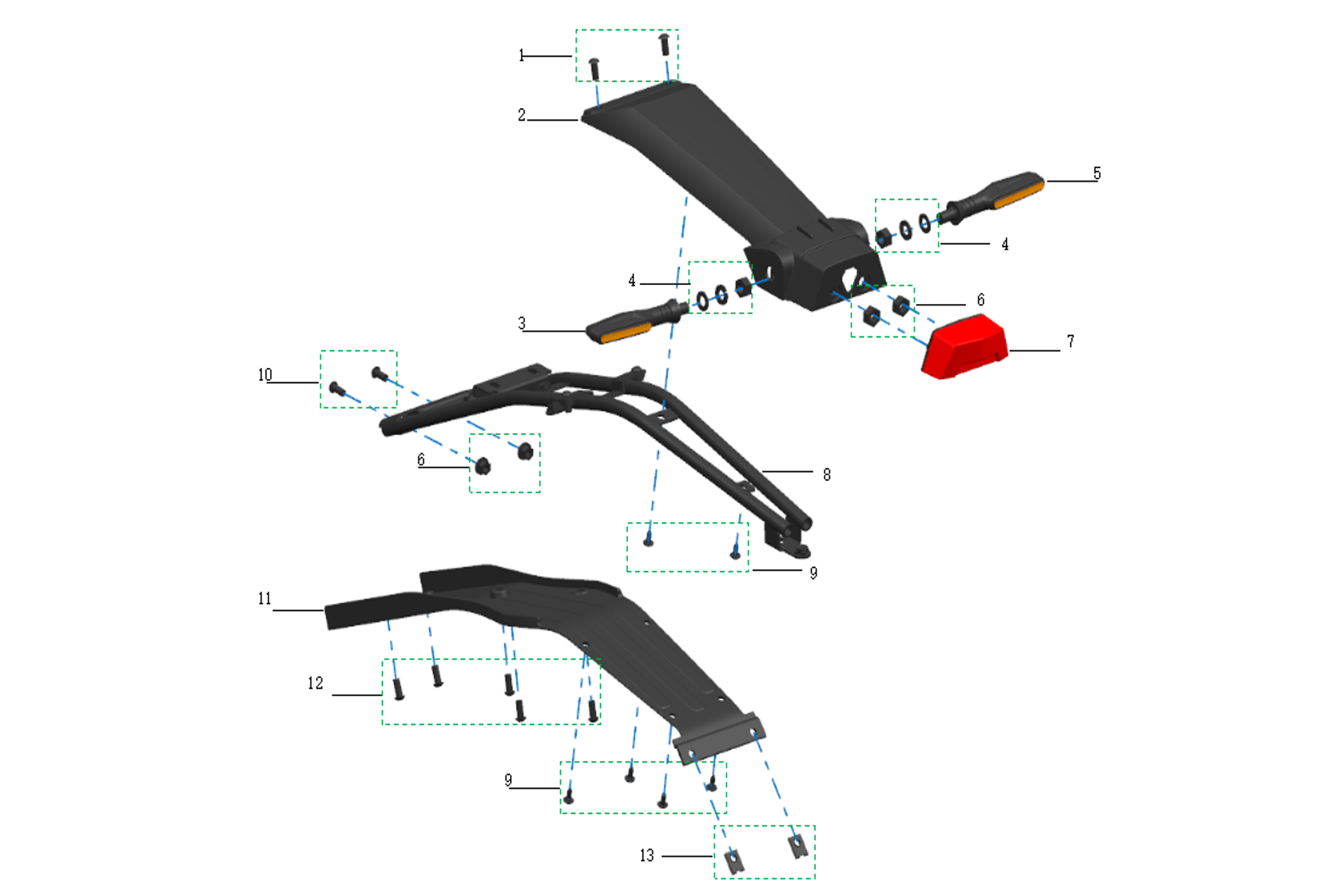 1
2
5
4
4
6
3
7
10
6
8
9
11
12
9
13